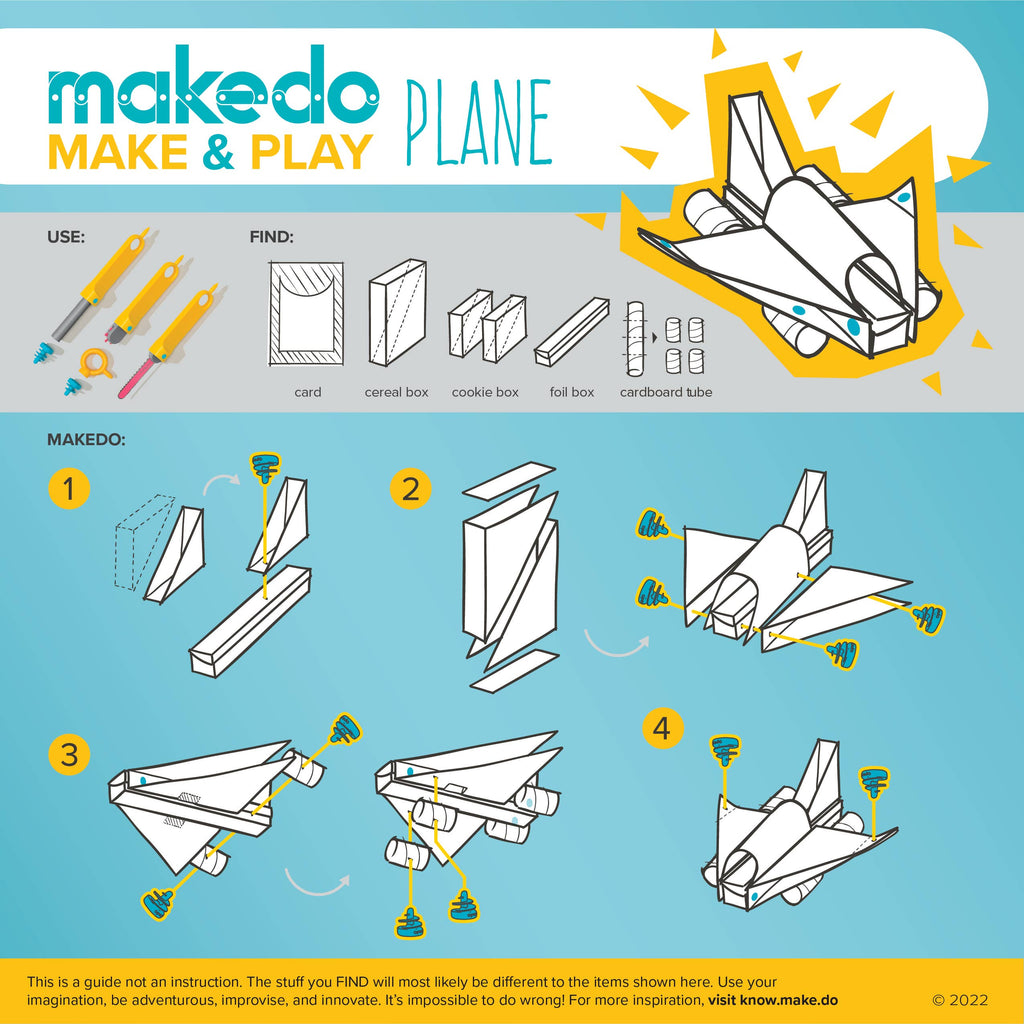 makedo
MAKE & PLAY
PLANE

USE:

FIND:

card
cereal box
cookie box
foil box
cardboard tube

MAKEDO:

1

2

3

4

This is a guide not an instruction. The stuff you FIND will most likely be different to the items shown here. Use your imagination, be adventurous, improvise, and innovate. It's impossible to do wrong! For more inspiration, visit know.make.do

© 2022