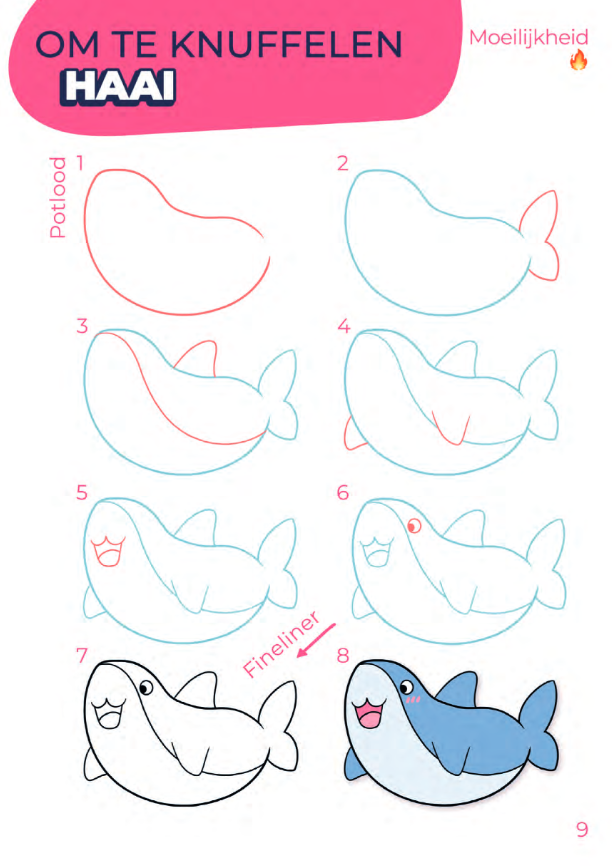 OM TE KNUFFELEN
HAAI

Moeilijkheid

Potlood

1

2

3

4

5

6

Fineliner

7

8

9